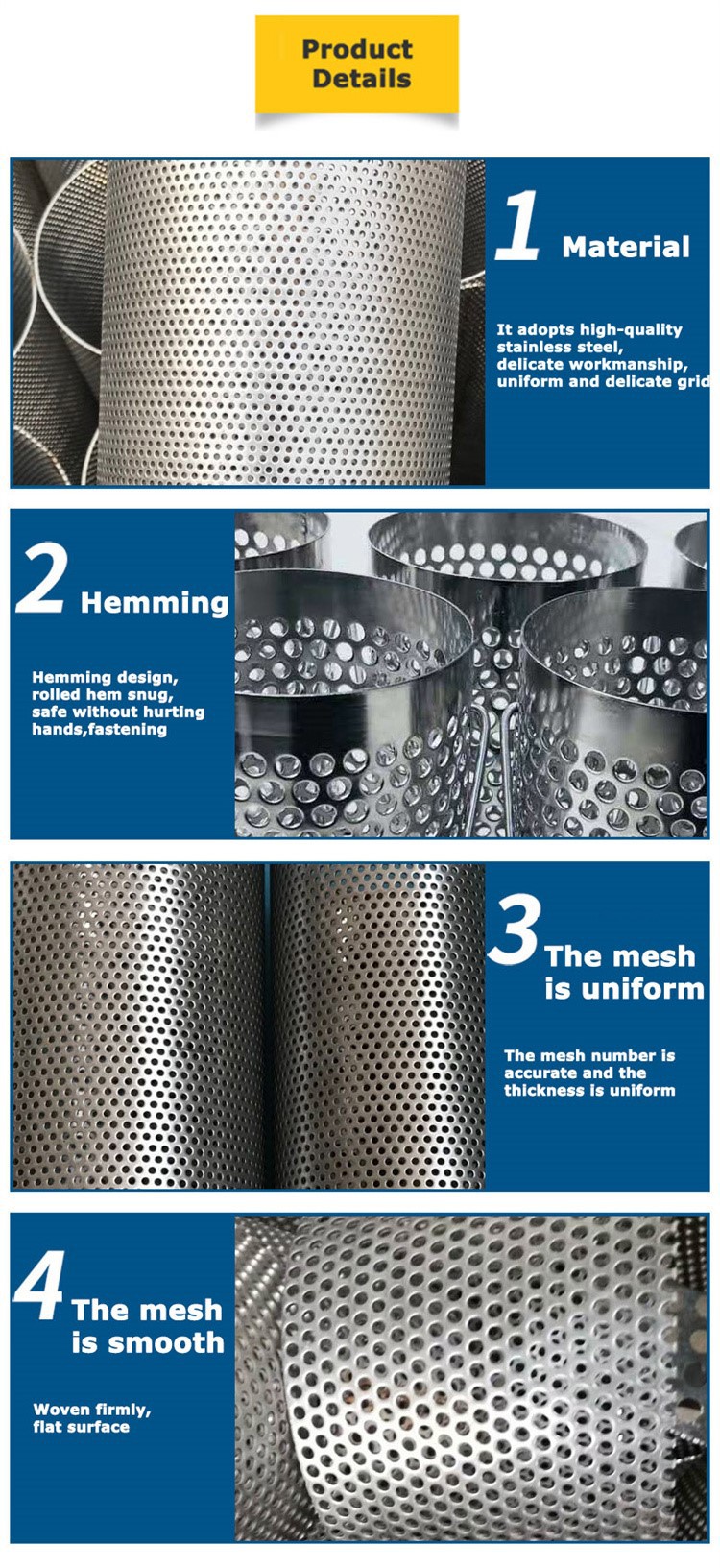 Product Details

1 Material

It adopts high-quality stainless steel, delicate workmanship, uniform and delicate grid

2 Hemming

Hemming design, rolled hem snug, safe without hurting hands,fastening

3 The mesh is uniform

The mesh number is accurate and the thickness is uniform

4 The mesh is smooth

Woven firmly, flat surface